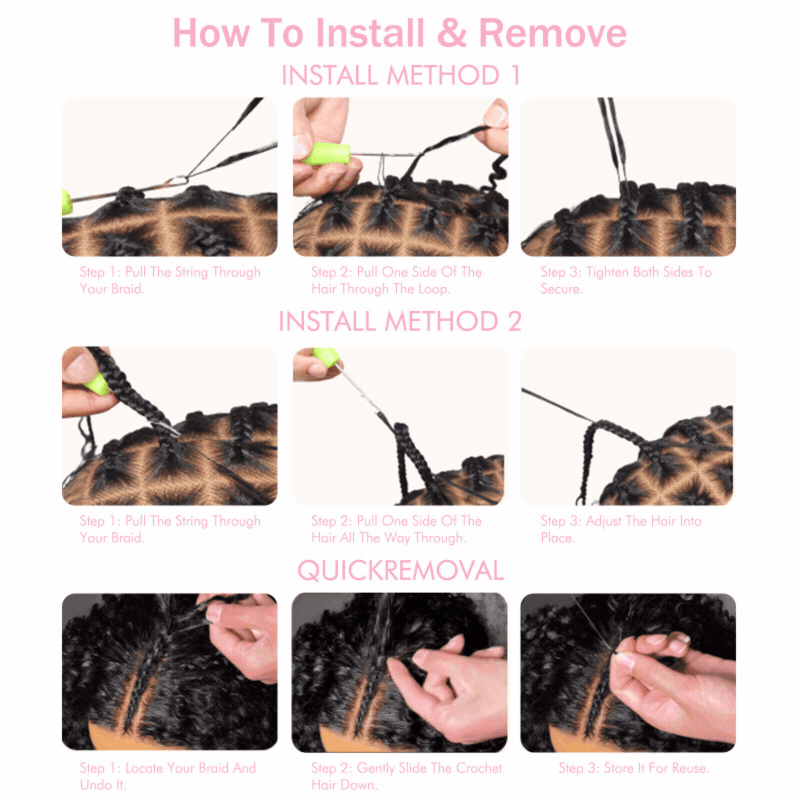 How To Install & Remove

INSTALL METHOD 1

Step 1: Pull The String Through Your Braid.

Step 2: Pull One Side Of The Hair Through The Loop.

Step 3: Tighten Both Sides To Secure.

INSTALL METHOD 2

Step 1: Pull The String Through Your Braid.

Step 2: Pull One Side Of The Hair All The Way Through.

Step 3: Adjust The Hair Into Place.

QUICKREMOVAL

Step 1: Locate Your Braid And Undo It.

Step 2: Gently Slide The Crochet Hair Down.

Step 3: Store It For Reuse.